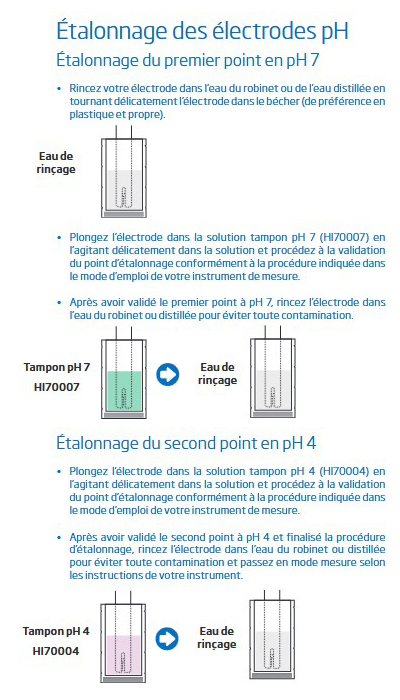 Étalonnage des électrodes pH

Étalonnage du premier point en pH 7

• Rincez votre électrode dans l'eau du robinet ou de l'eau distillée en tournant délicatement l'électrode dans le bécher (de préférence en plastique et propre).

Eau de rinçage

• Plongez l'électrode dans la solution tampon pH 7 (HI70007) en l'agitant délicatement dans la solution et procédez à la validation du point d'étalonnage conformément à la procédure indiquée dans le mode d'emploi de votre instrument de mesure.

• Après avoir validé le premier point à pH 7, rincez l'électrode dans l'eau du robinet ou distillée pour éviter toute contamination.

Tampon pH 7
HI70007

Eau de rinçage

Étalonnage du second point en pH 4

• Plongez l'électrode dans la solution tampon pH 4 (HI70004) en l'agitant délicatement dans la solution et procédez à la validation du point d'étalonnage conformément à la procédure indiquée dans le mode d'emploi de votre instrument de mesure.

• Après avoir validé le second point à pH 4 et finalisé la procédure d'étalonnage, rincez l'électrode dans l'eau du robinet ou distillée pour éviter toute contamination et passez en mode mesure selon les instructions de votre instrument.

Tampon pH 4
HI70004

Eau de rinçage