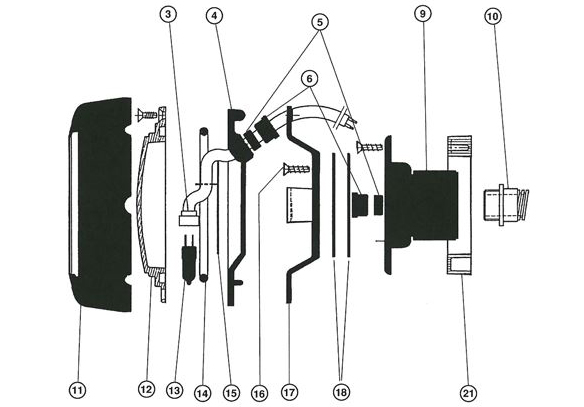 3
4
5
6
9
10
11
12
13
14
15
16
17
18
21